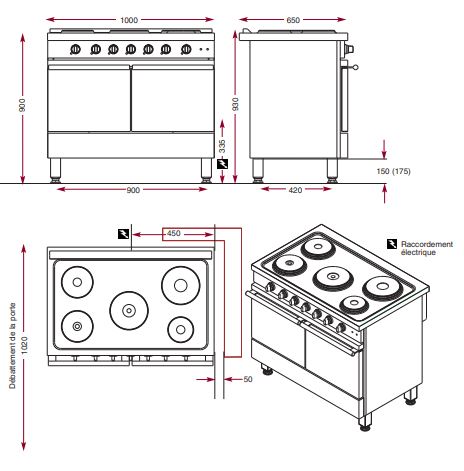 1000
650
900
930
335
150 (175)
900
420
450
Raccordement électrique
Débattement de la porte
1020
50