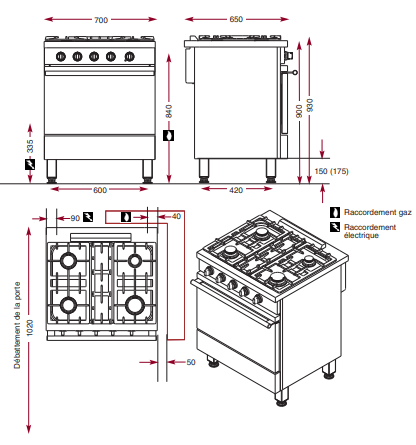 700

650

840

900

930

335

150 (175)

600

420

90

40

Raccordement gaz

Raccordement électrique

Débattement de la porte

1020

50